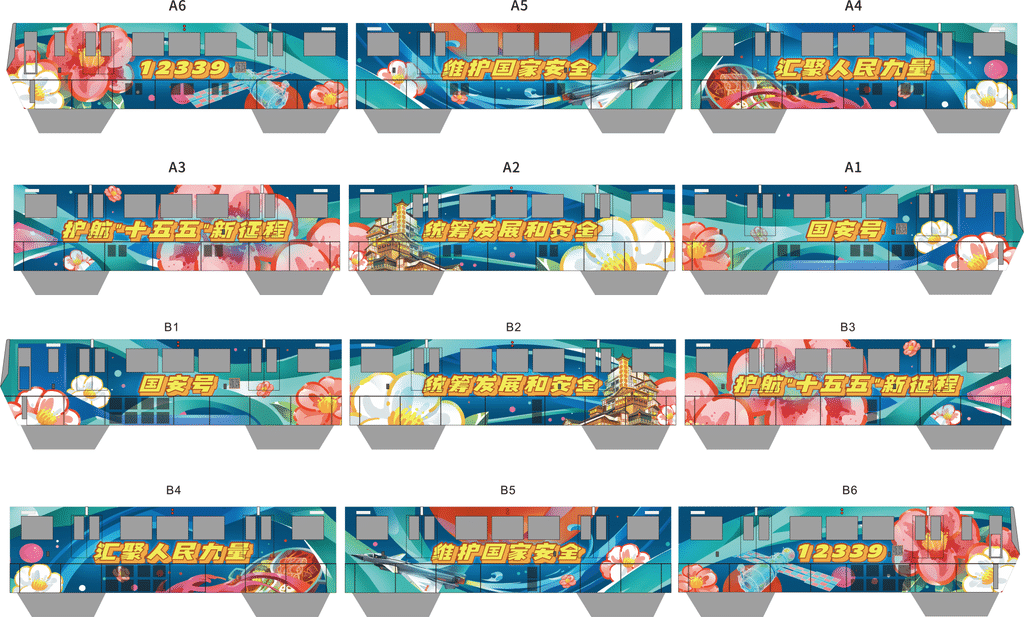 A6

12339

A5

维护国家安全

A4

汇聚人民力量

A3

护航"十五五"新征程

A2

统筹发展和安全

A1

国安号

B1

国安号

B2

统筹发展和安全

B3

护航"十五五"新征程

B4

汇聚人民力量

B5

维护国家安全

B6

12339